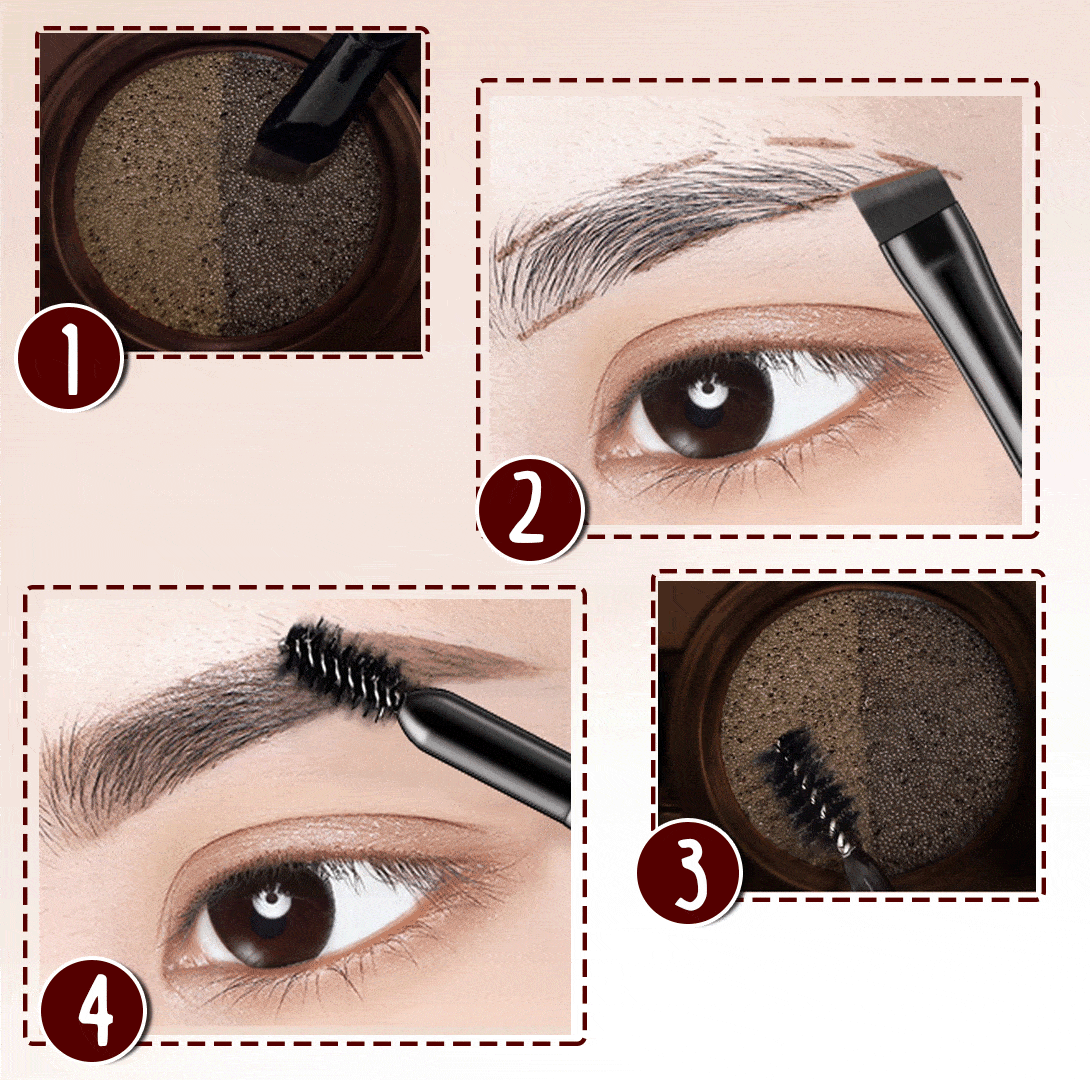 1

2

4

3