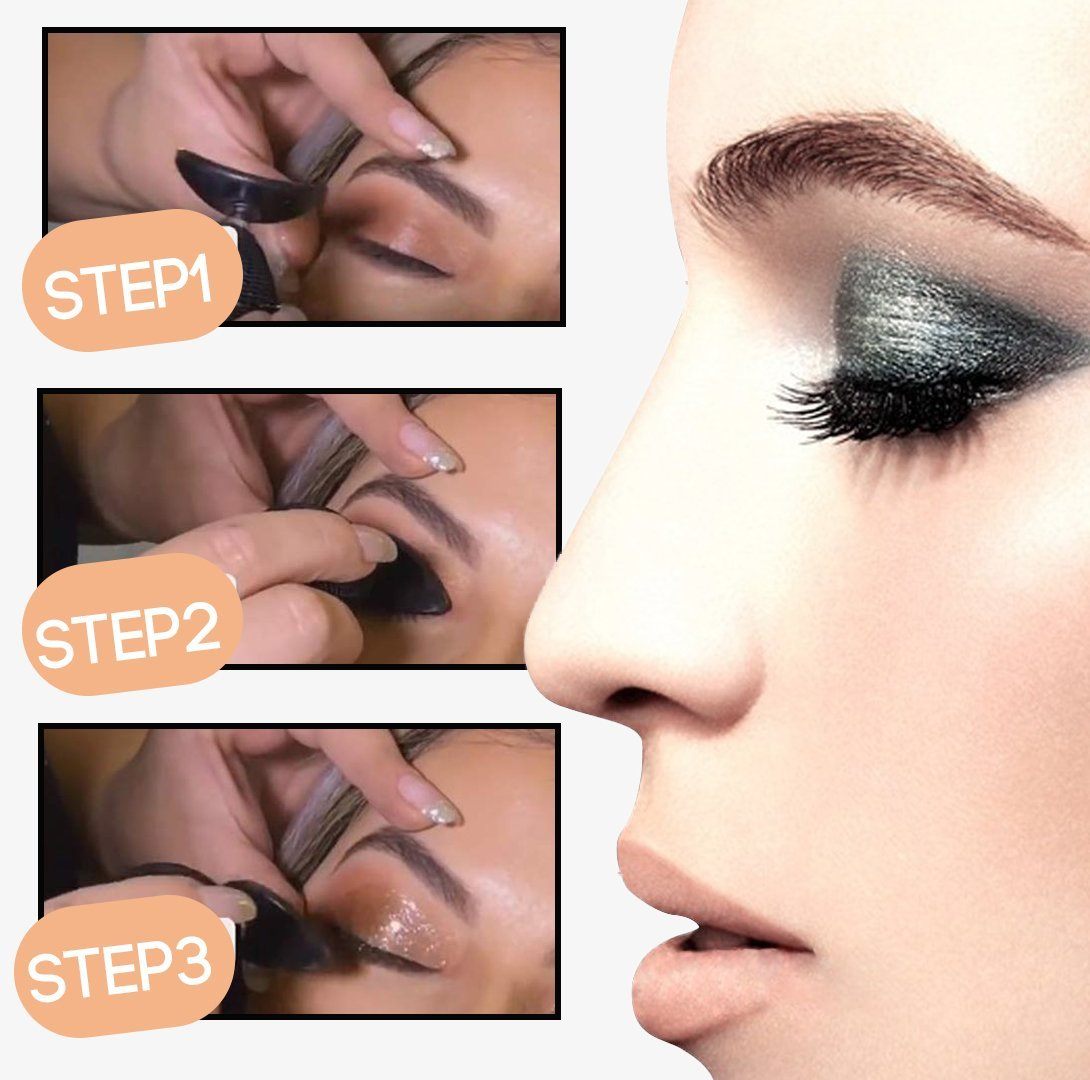 STEP1

STEP2

STEP3